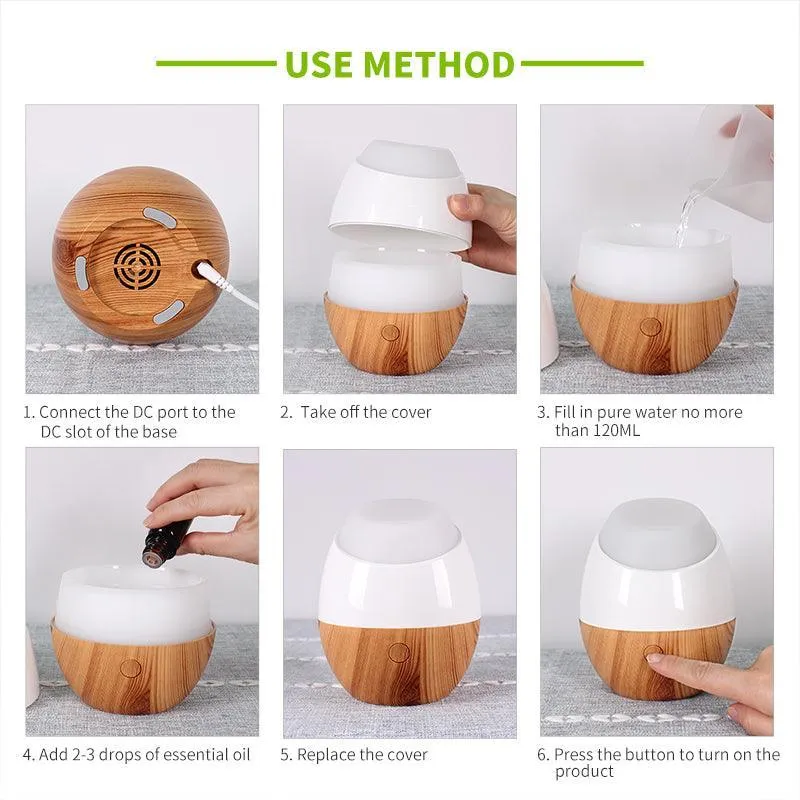 USE METHOD

1. Connect the DC port to the DC slot of the base

2. Take off the cover

3. Fill in pure water no more than 120ML

4. Add 2-3 drops of essential oil

5. Replace the cover

6. Press the button to turn on the product